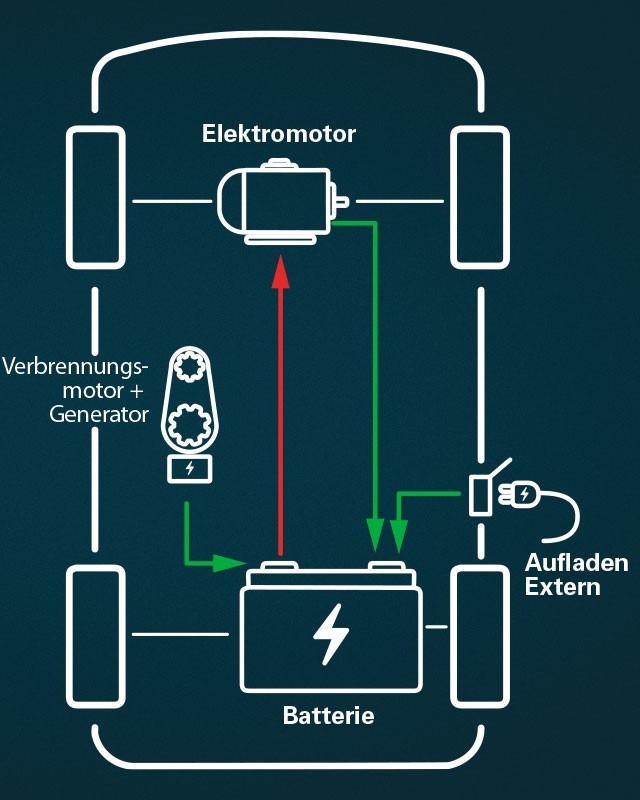 Elektromotor

Verbrennungsmotor + Generator

Aufladen Extern

Batterie